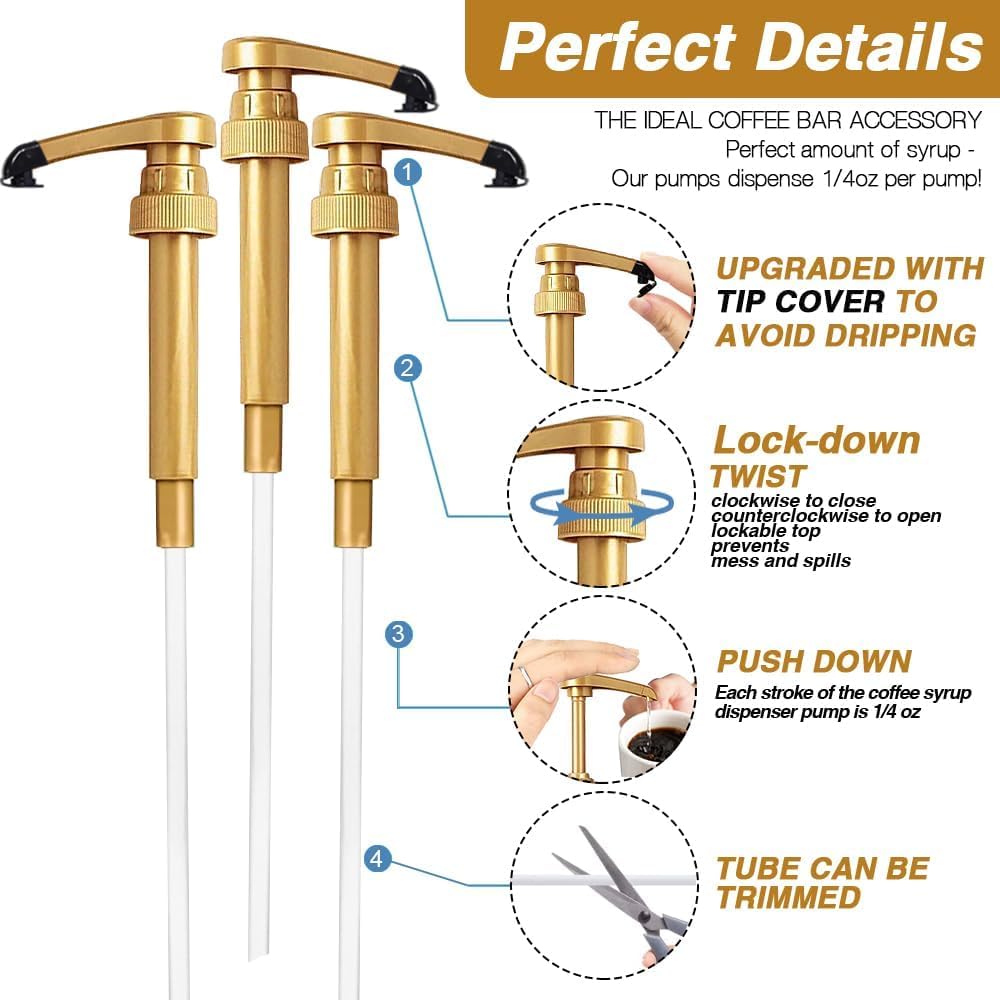 Perfect Details

THE IDEAL COFFEE BAR ACCESSORY
Perfect amount of syrup -
Our pumps dispense 1/4oz per pump!

1

UPGRADED WITH TIP COVER TO AVOID DRIPPING

2

Lock-down TWIST
clockwise to close
counterclockwise to open
lockable top
prevents
mess and spills

3

PUSH DOWN
Each stroke of the coffee syrup dispenser pump is 1/4 oz

4

TUBE CAN BE TRIMMED